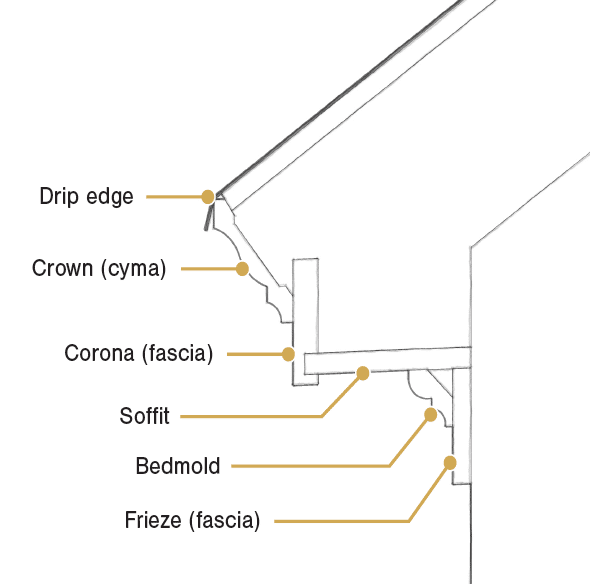 Drip edge

Crown (cyma)

Corona (fascia)

Soffit

Bedmold

Frieze (fascia)